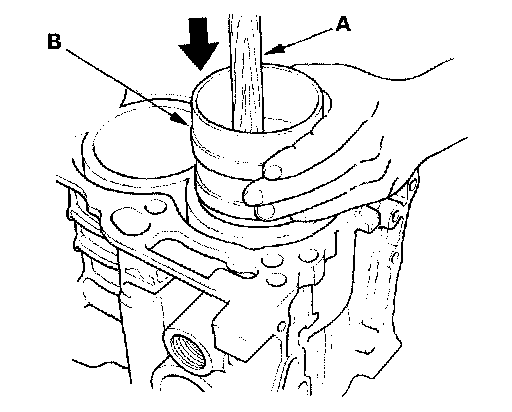 B
A