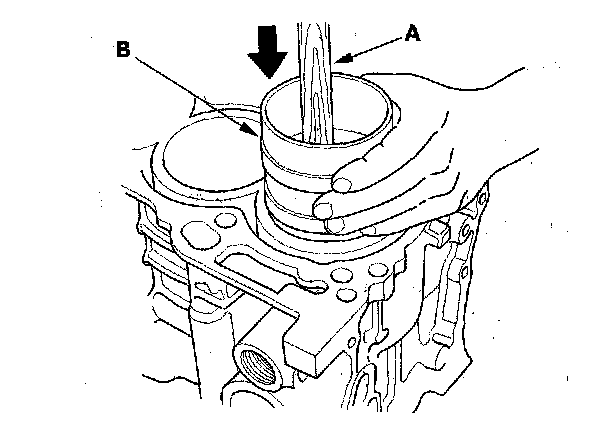 B
A