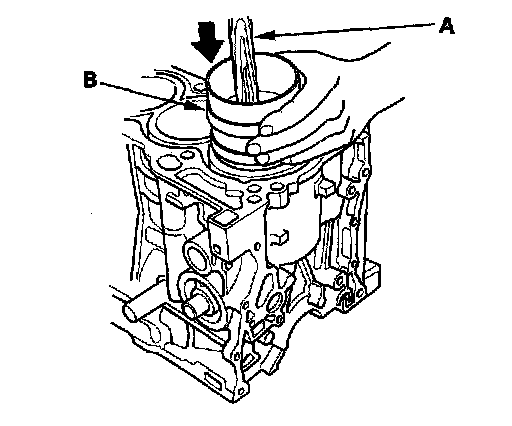 A

B