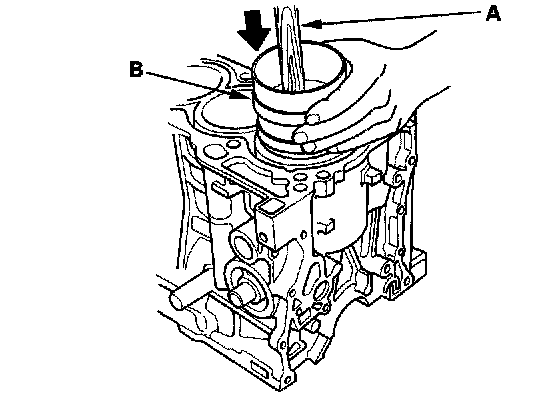 A
B