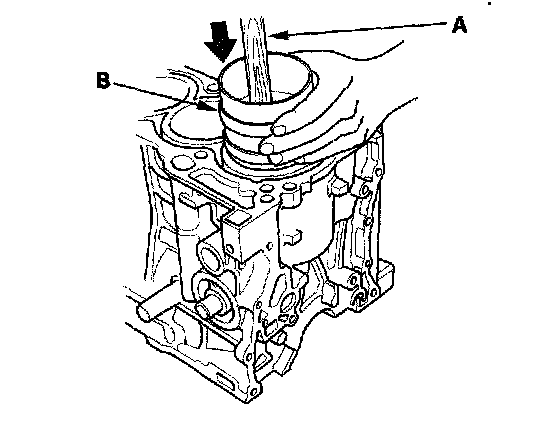 A
B