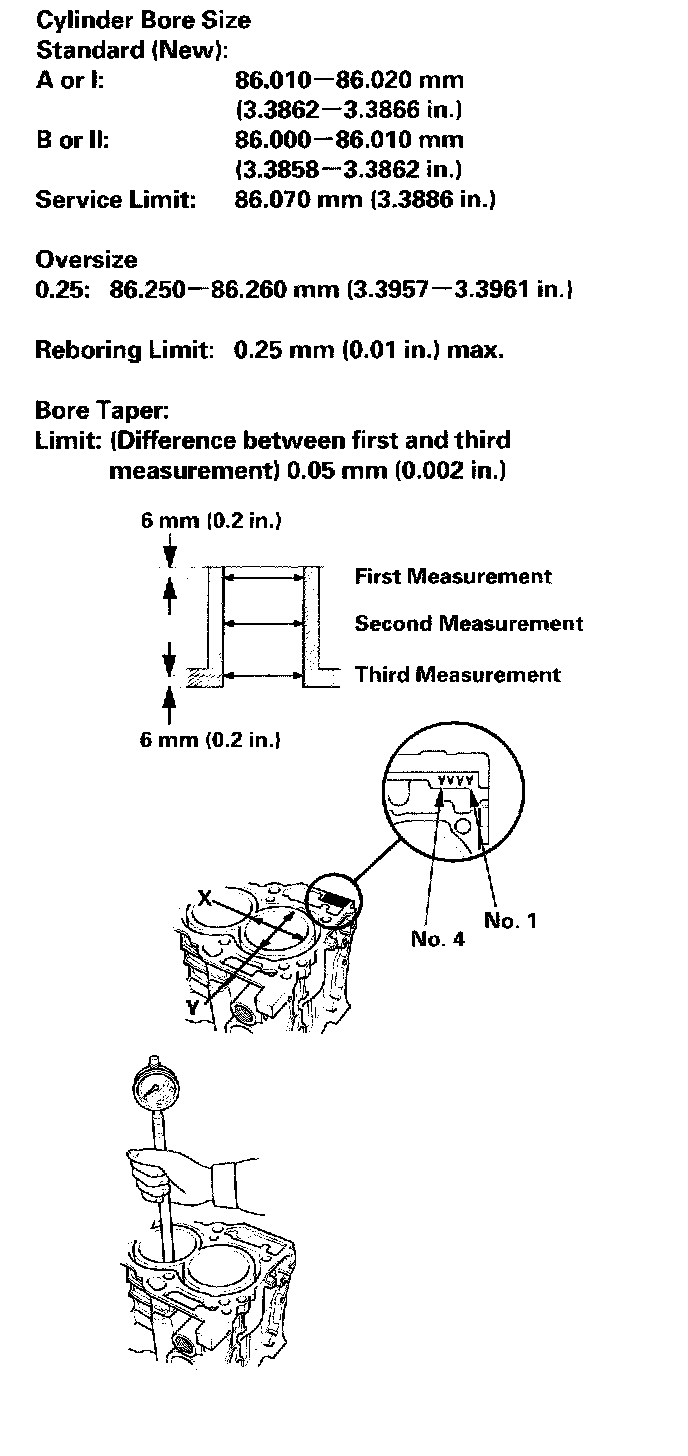 Cylinder Bore Size
Standard (New):
A or I: 86.010—86.020 mm (3.3862—3.3866 in.)
B or II: 86.000—86.010 mm (3.3858—3.3862 in.)
Service Limit: 86.070 mm (3.3886 in.)

Oversize
0.25: 86.250—86.260 mm (3.3957—3.3961 in.)

Reboring Limit: 0.25 mm (0.01 in.) max.

Bore Taper:
Limit: (Difference between first and third measurement) 0.05 mm (0.002 in.)

6 mm (0.2 in.)
First Measurement
Second Measurement
Third Measurement
6 mm (0.2 in.)

X
Y
No. 4
No. 1