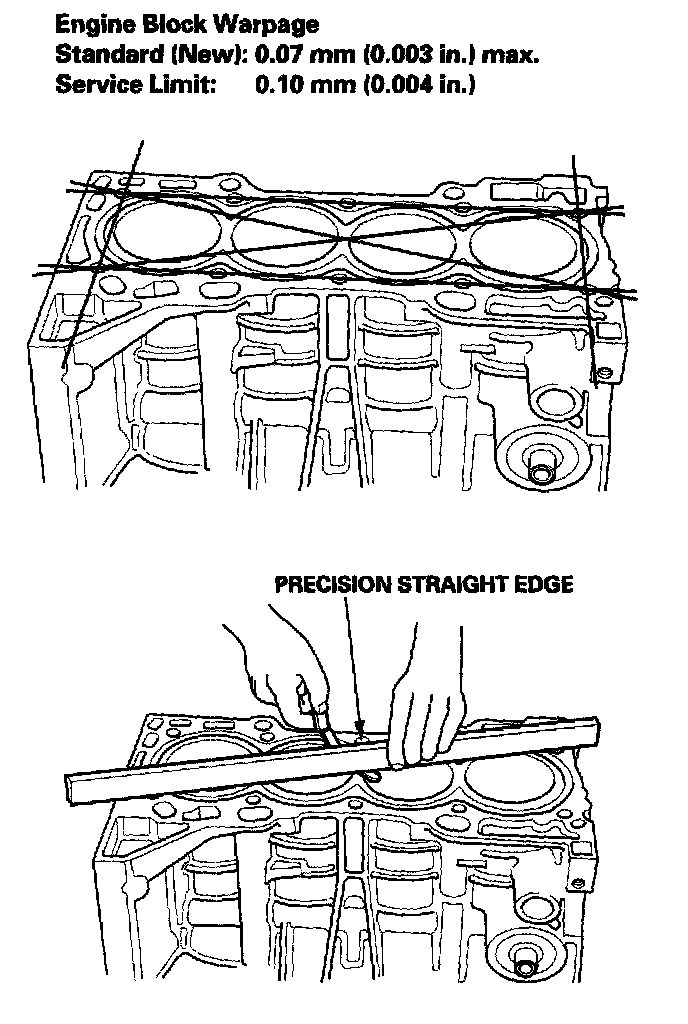 Engine Block Warpage
Standard (New): 0.07 mm (0.003 in.) max.
Service Limit: 0.10 mm (0.004 in.)

PRECISION STRAIGHT EDGE