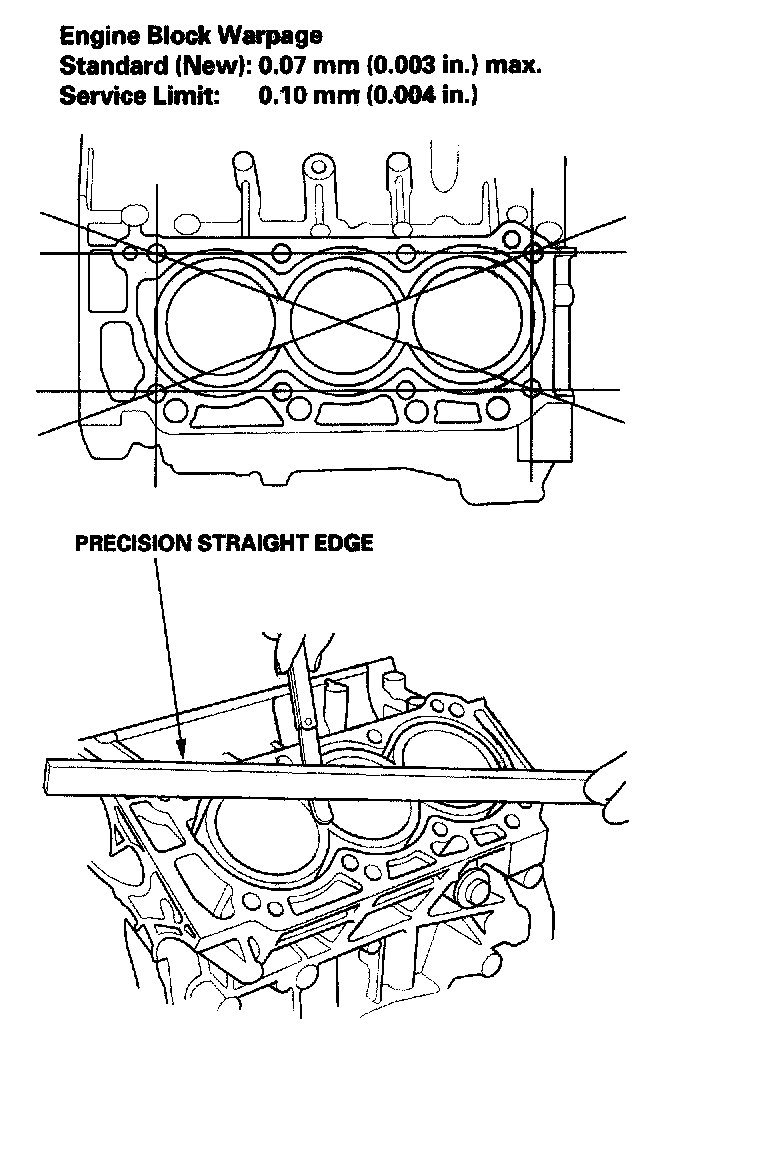 Engine Block Warpage
Standard (New): 0.07 mm (0.003 in.) max.
Service Limit: 0.10 mm (0.004 in.)

PRECISION STRAIGHT EDGE