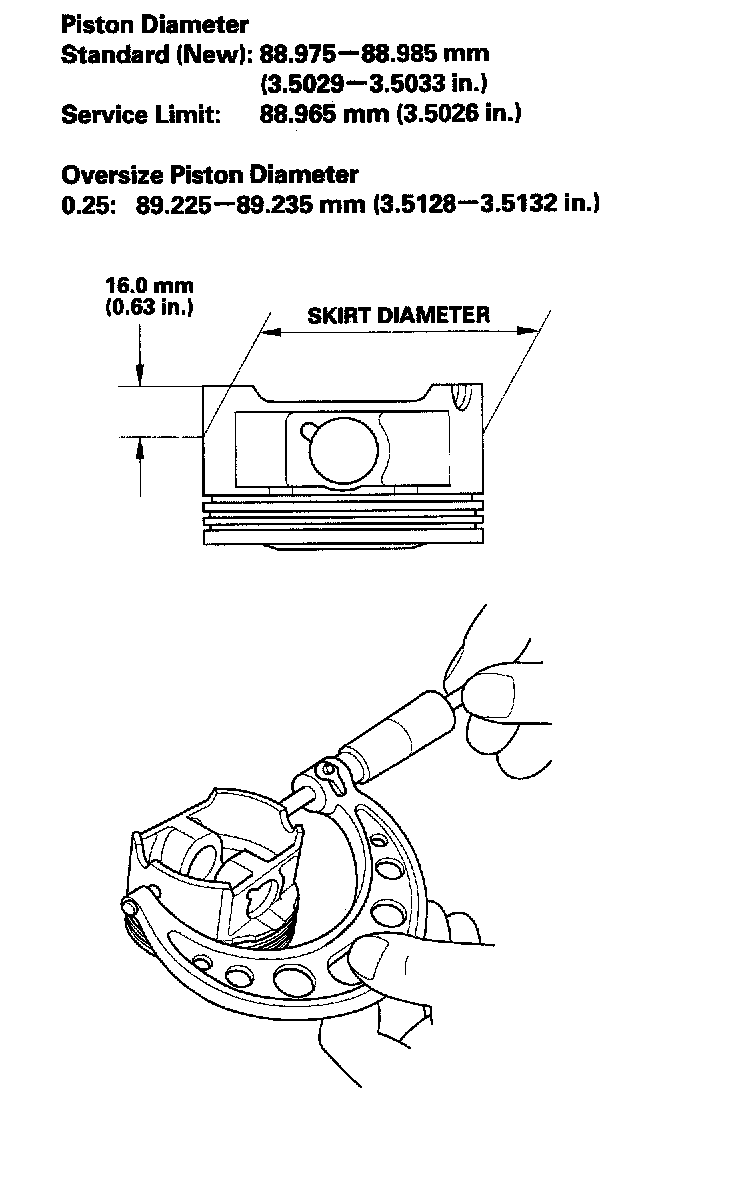 Piston Diameter
Standard (New): 88.975—88.985 mm (3.5029—3.5033 in.)
Service Limit: 88.965 mm (3.5026 in.)

Oversize Piston Diameter
0.25: 89.225—89.235 mm (3.5128—3.5132 in.)

16.0 mm (0.63 in.)

SKIRT DIAMETER