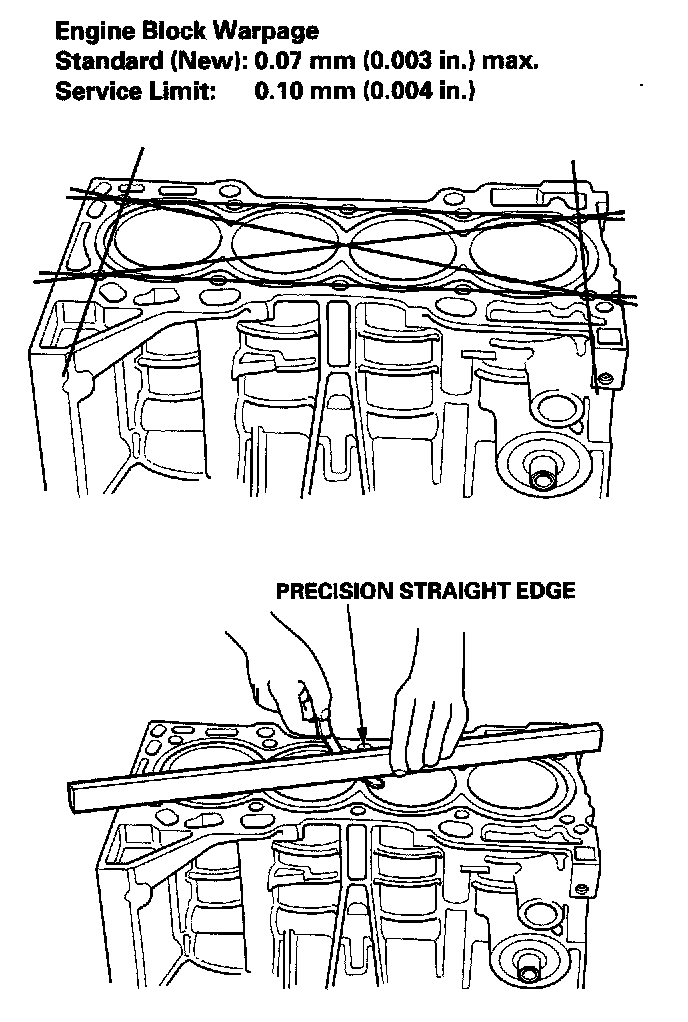 Engine Block Warpage
Standard (New): 0.07 mm (0.003 in.) max.
Service Limit: 0.10 mm (0.004 in.)

PRECISION STRAIGHT EDGE