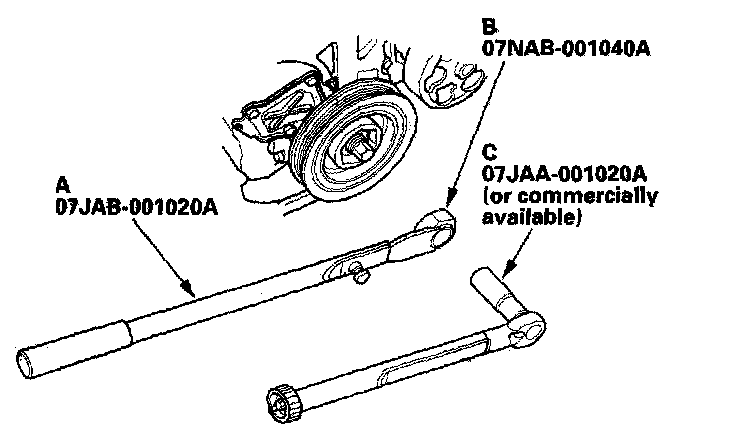 B
07NAB-001040A

C
07JAA-001020A
(or commercially available)

A
07JAB-001020A