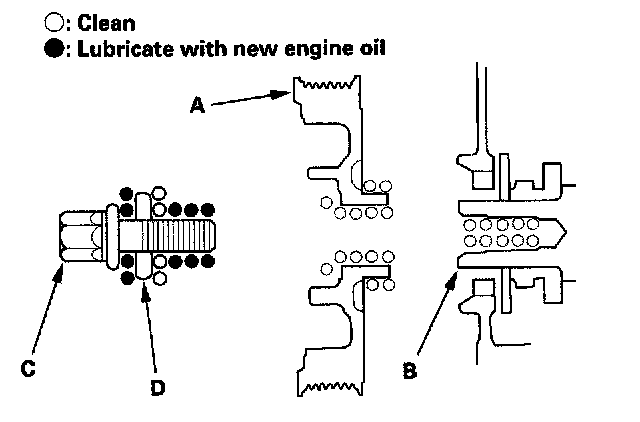 ○: Clean
●: Lubricate with new engine oil

A

C

D

B