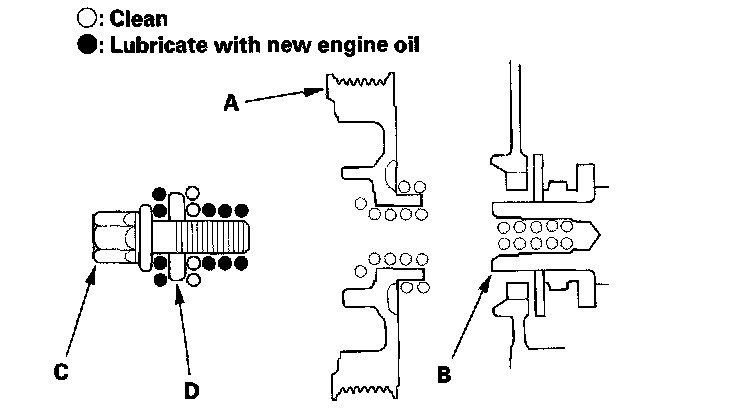 ○: Clean
●: Lubricate with new engine oil

A

C

D

B