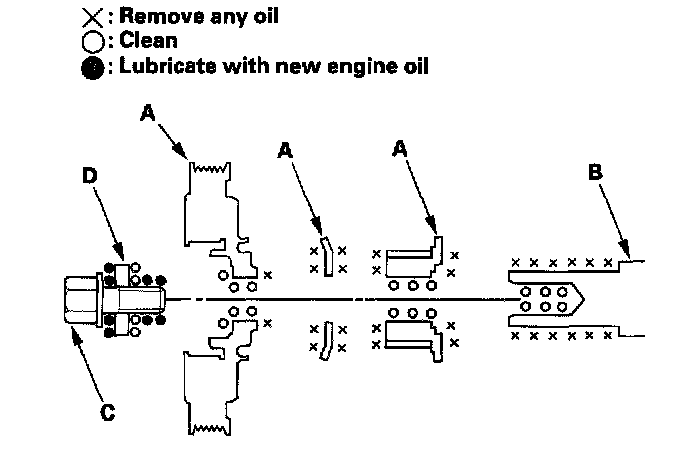 ×: Remove any oil
○: Clean
●: Lubricate with new engine oil

A
A
A
D
B
C