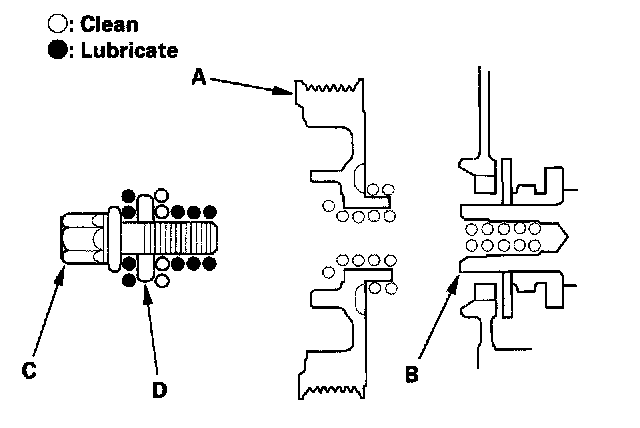 ○: Clean
●: Lubricate

A

C

D

B