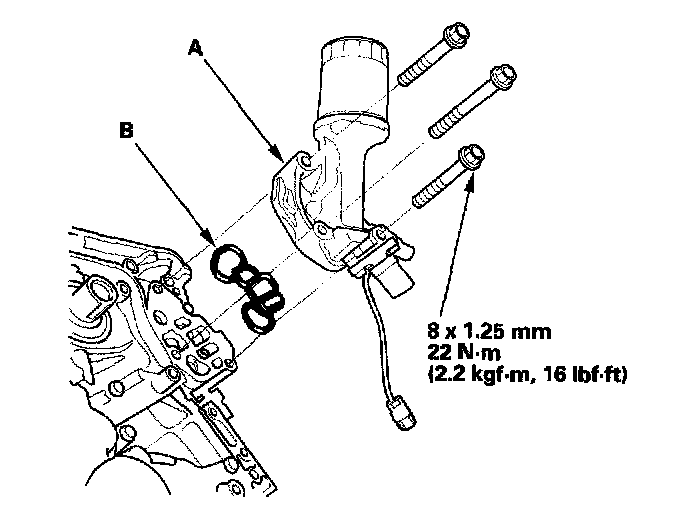 A

B

8 x 1.25 mm
22 N·m
(2.2 kgf·m, 16 lbf·ft)