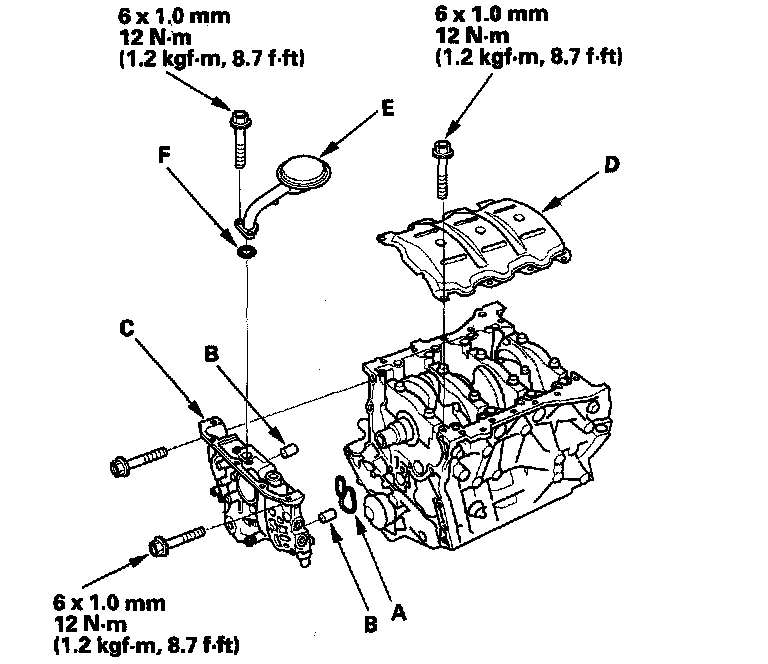 6 x 1.0 mm
12 N·m
(1.2 kgf·m, 8.7 f·ft)

6 x 1.0 mm
12 N·m
(1.2 kgf·m, 8.7 f·ft)

E

F

D

C

B

6 x 1.0 mm
12 N·m
(1.2 kgf·m, 8.7 f·ft)

B

A