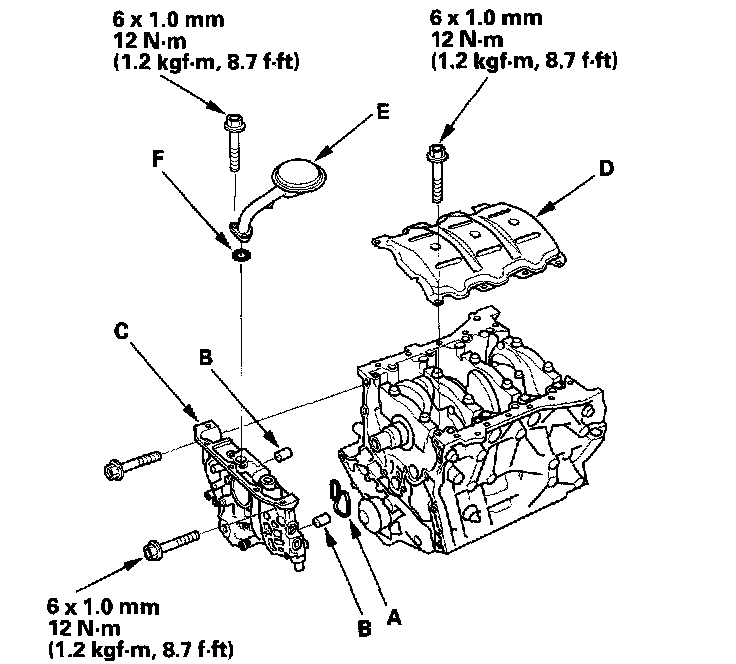 6 x 1.0 mm
12 N·m
(1.2 kgf·m, 8.7 f·ft)

6 x 1.0 mm
12 N·m
(1.2 kgf·m, 8.7 f·ft)

E

F

D

C

B

6 x 1.0 mm
12 N·m
(1.2 kgf·m, 8.7 f·ft)

B

A