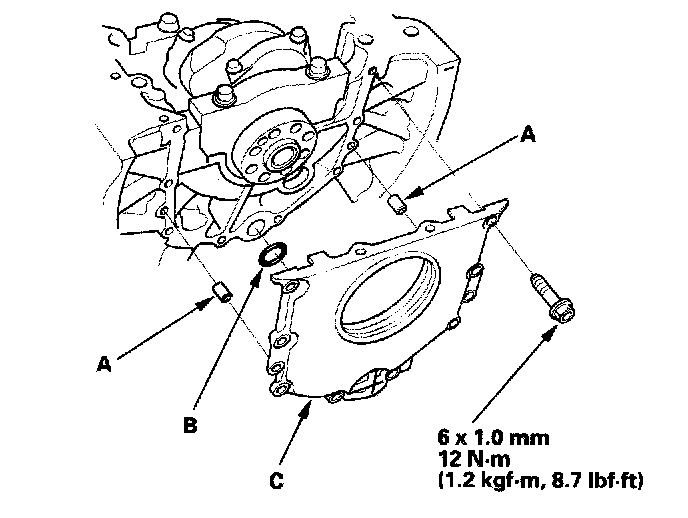 A

A

B

C

6 x 1.0 mm
12 N·m
(1.2 kgf·m, 8.7 lbf·ft)