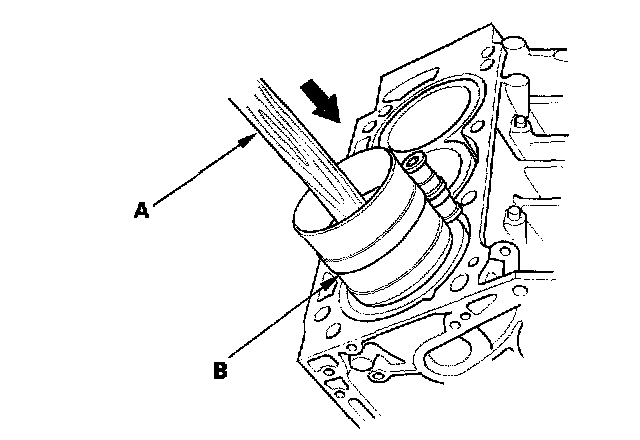 A

B