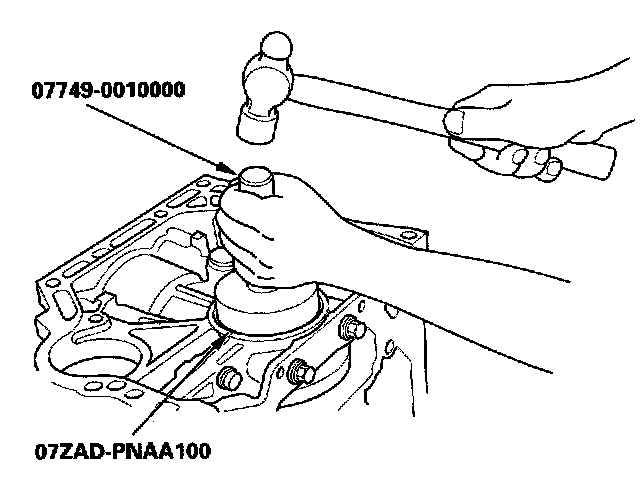 07749-0010000

07ZAD-PNAA100