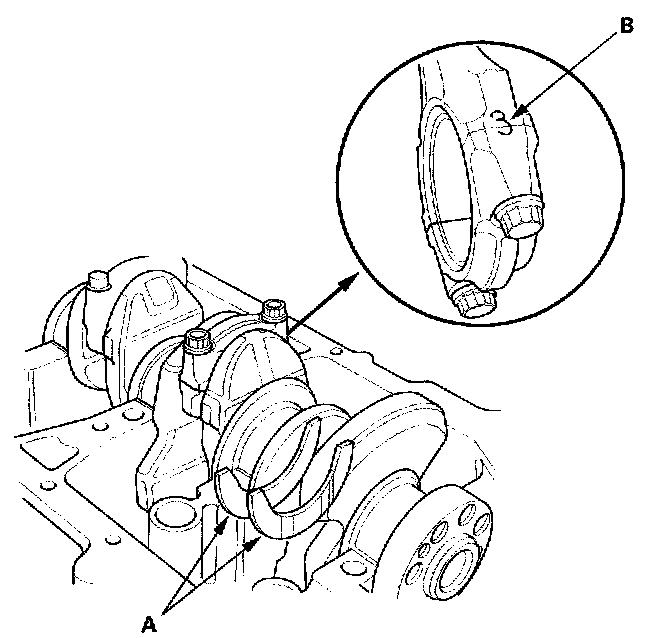 B

3

A