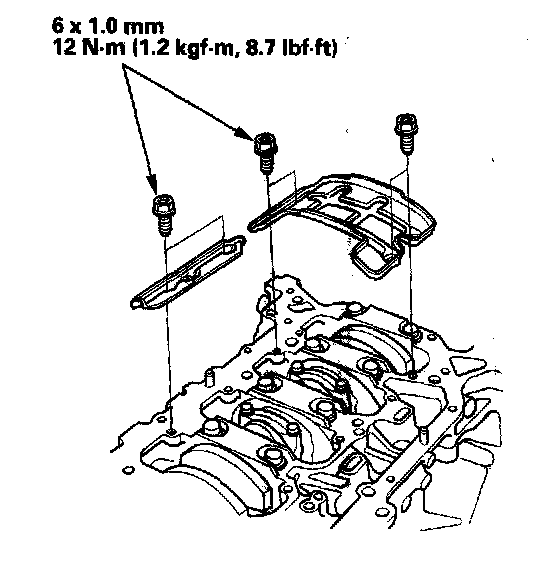 6 x 1.0 mm
12 N·m (1.2 kgf·m, 8.7 lbf·ft)