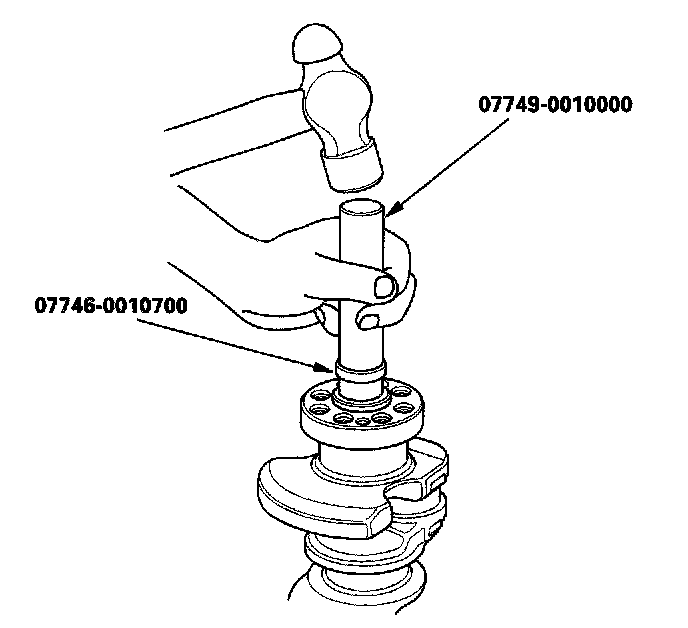 07749-0010000

07746-0010700