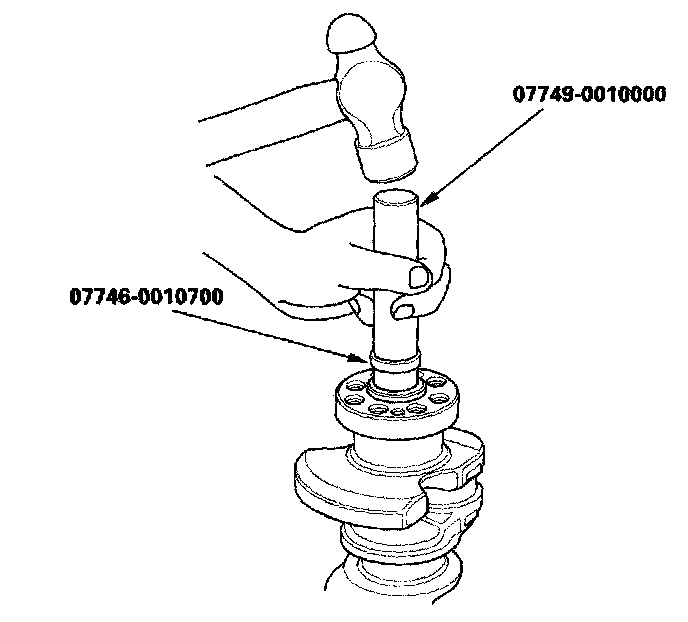 07749-0010000

07746-0010700