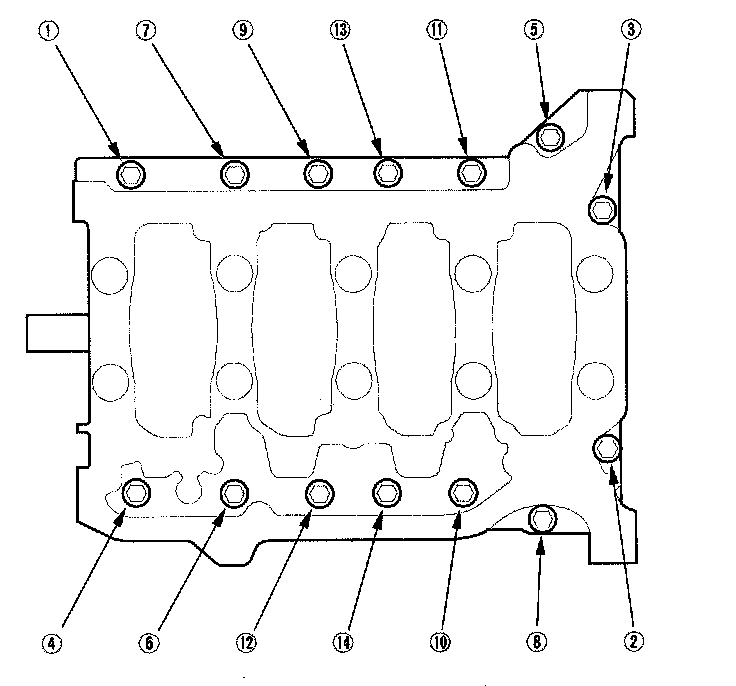 ①
⑦
⑨
⑬
⑪
⑤
③
④
⑥
⑫
⑭
⑩
⑧
②