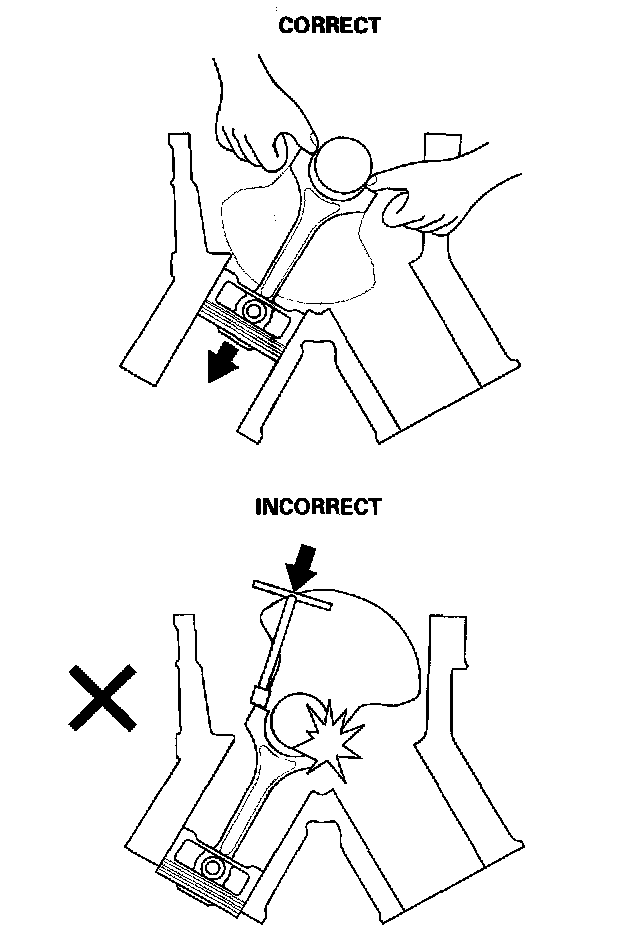 CORRECT

INCORRECT