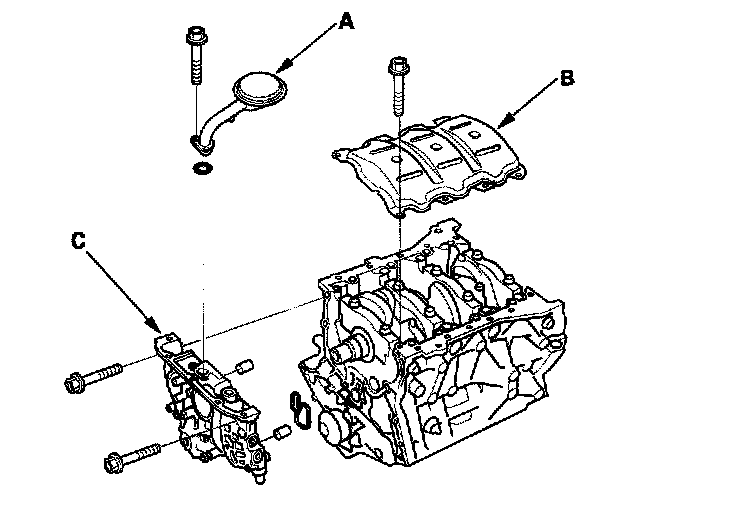 A
B
C