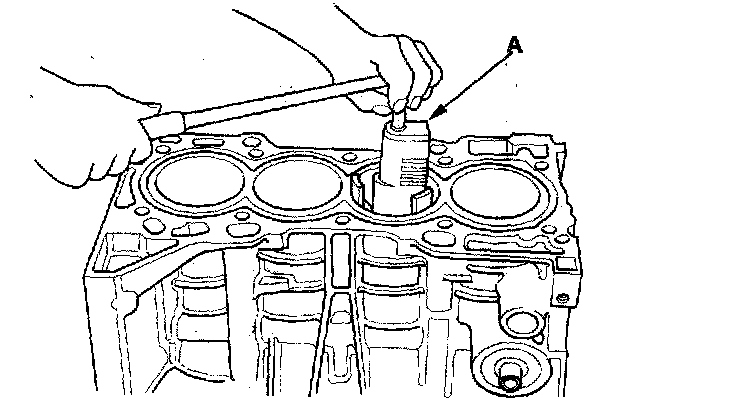 A