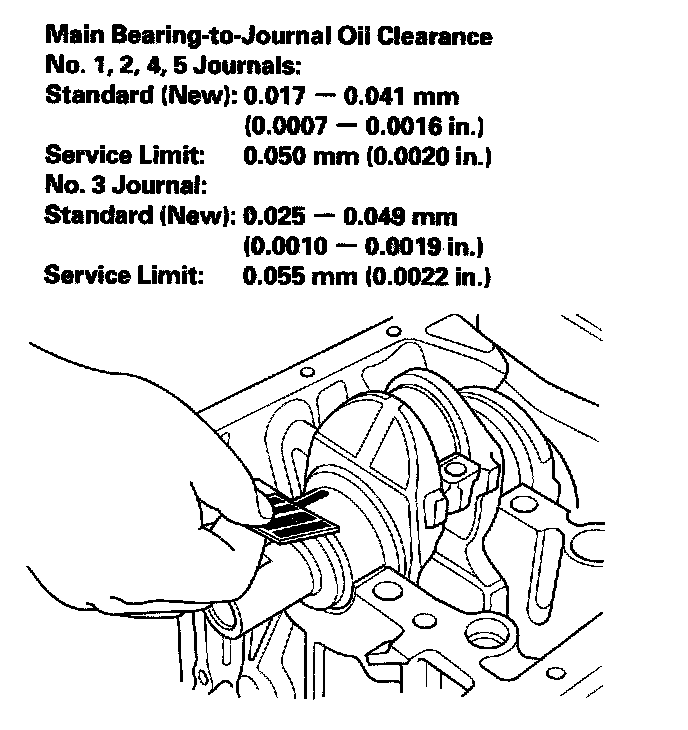 Main Bearing-to-Journal Oil Clearance
No. 1, 2, 4, 5 Journals:
Standard (New): 0.017 — 0.041 mm
(0.0007 — 0.0016 in.)
Service Limit: 0.050 mm (0.0020 in.)
No. 3 Journal:
Standard (New): 0.025 — 0.049 mm
(0.0010 — 0.0019 in.)
Service Limit: 0.055 mm (0.0022 in.)