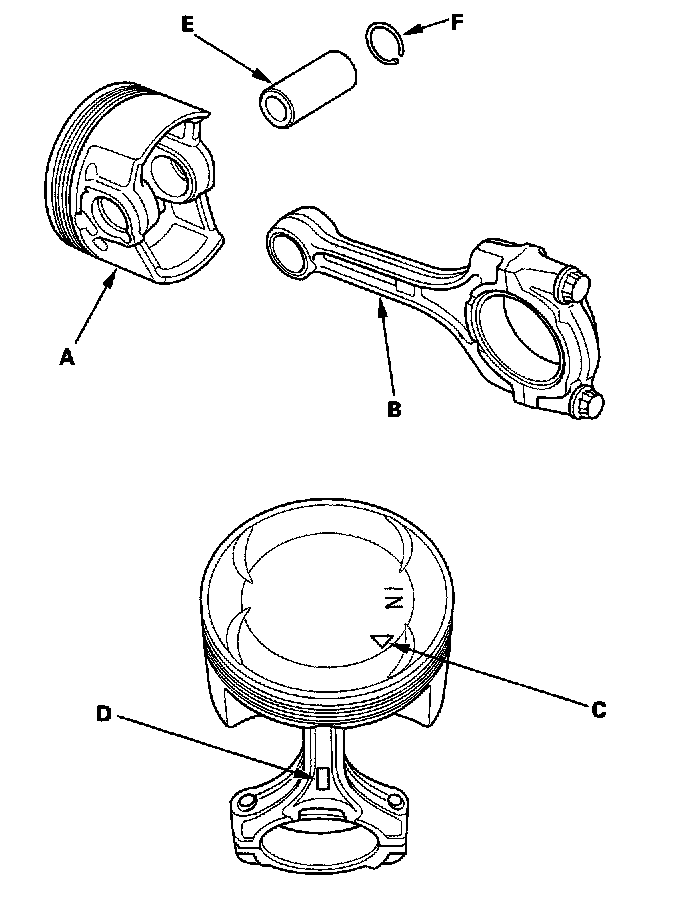 E
F
A
B
IN
C
D