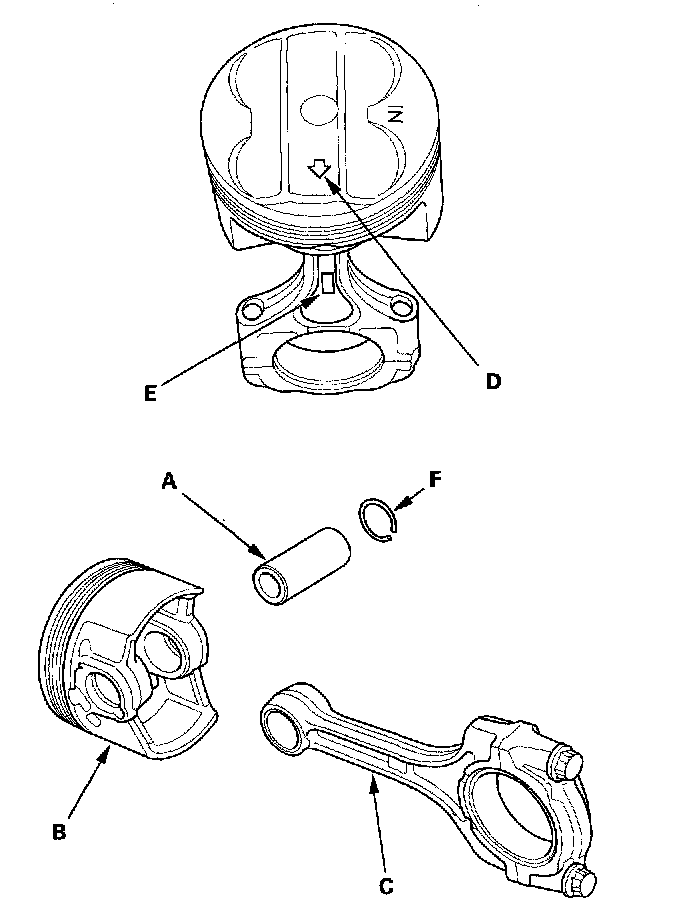 IN

E

D

A

F

B

C