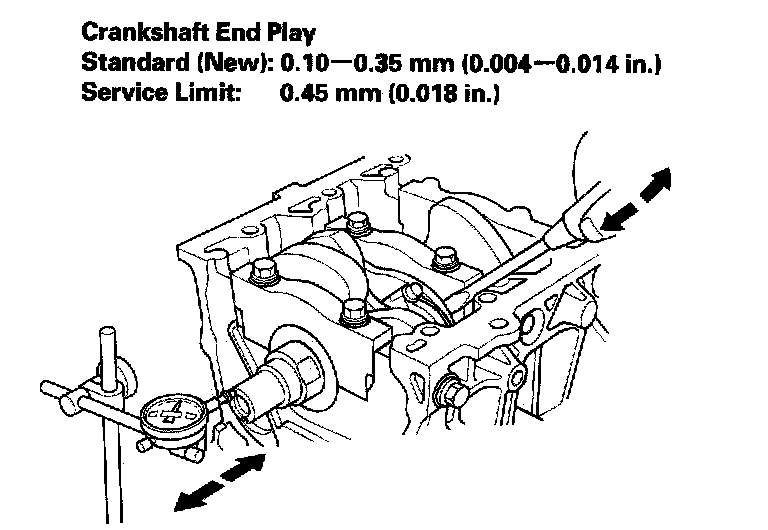 Crankshaft End Play
Standard (New): 0.10—0.35 mm (0.004—0.014 in.)
Service Limit: 0.45 mm (0.018 in.)