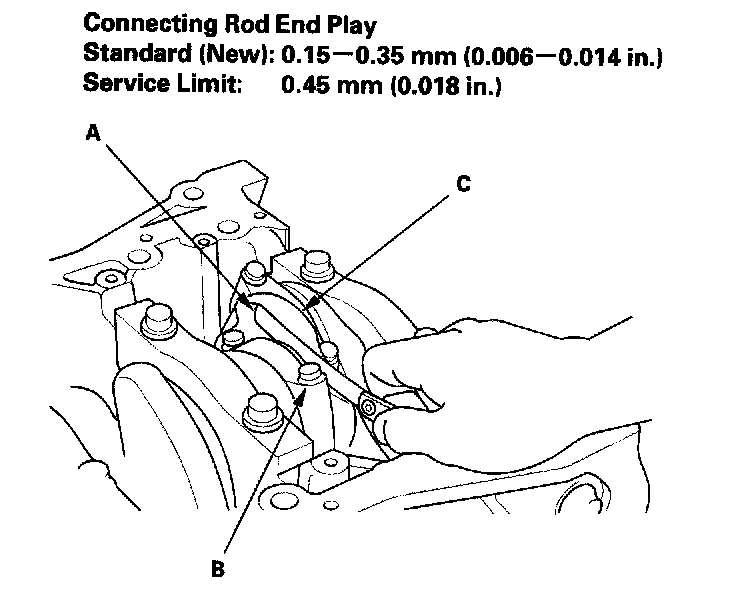 Connecting Rod End Play
Standard (New): 0.15—0.35 mm (0.006—0.014 in.)
Service Limit: 0.45 mm (0.018 in.)

A

C

B