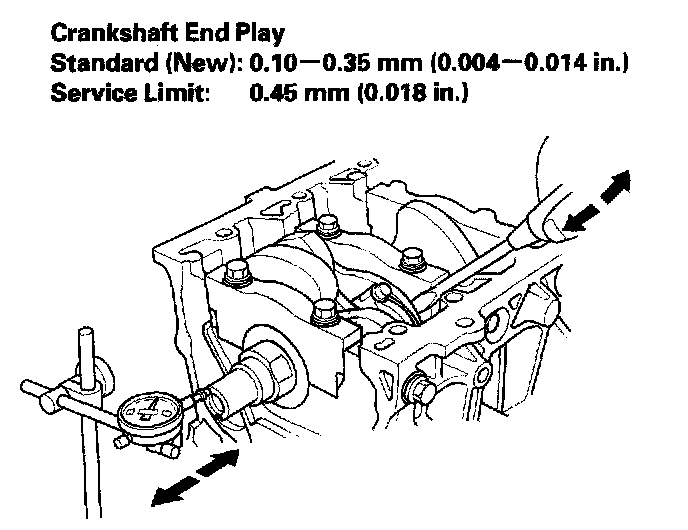 Crankshaft End Play
Standard (New): 0.10—0.35 mm (0.004—0.014 in.)
Service Limit: 0.45 mm (0.018 in.)