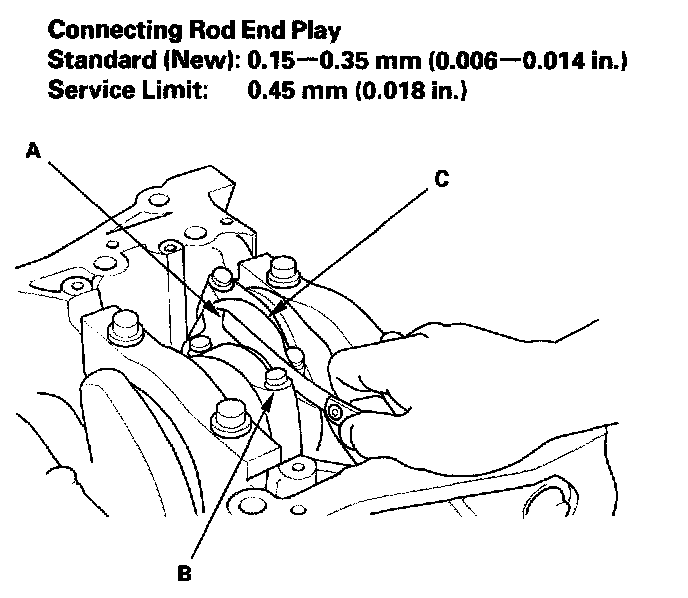 Connecting Rod End Play
Standard (New): 0.15—0.35 mm (0.006—0.014 in.)
Service Limit: 0.45 mm (0.018 in.)

A

C

B