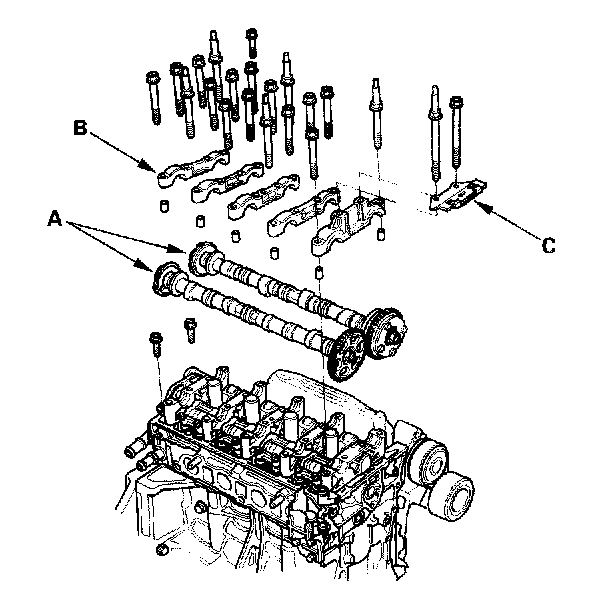 B

A

C