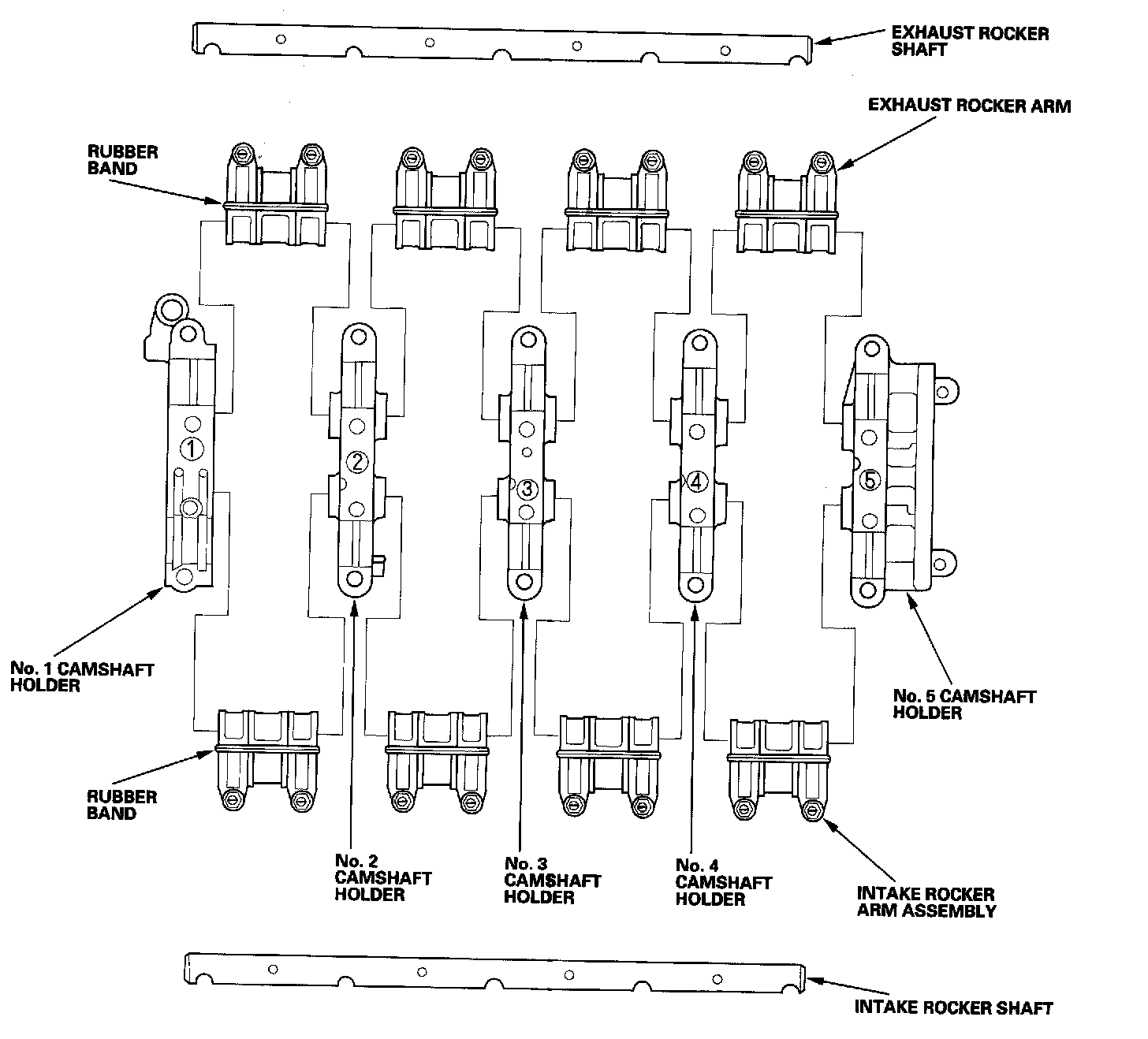 EXHAUST ROCKER SHAFT

EXHAUST ROCKER ARM

RUBBER BAND

1

2

3

4

5

No. 1 CAMSHAFT HOLDER

No. 5 CAMSHAFT HOLDER

RUBBER BAND

No. 2 CAMSHAFT HOLDER

No. 3 CAMSHAFT HOLDER

No. 4 CAMSHAFT HOLDER

INTAKE ROCKER ARM ASSEMBLY

INTAKE ROCKER SHAFT