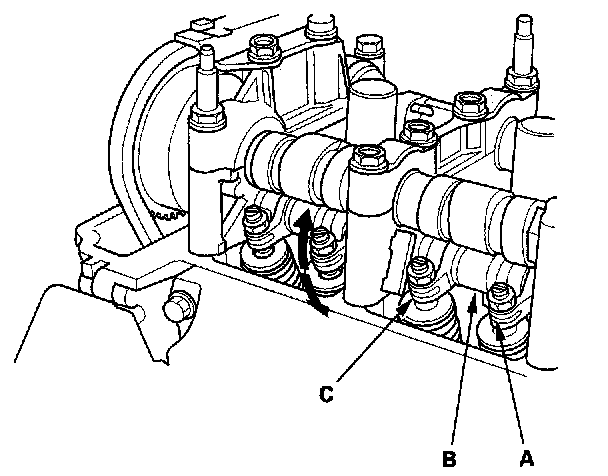 C

B

A