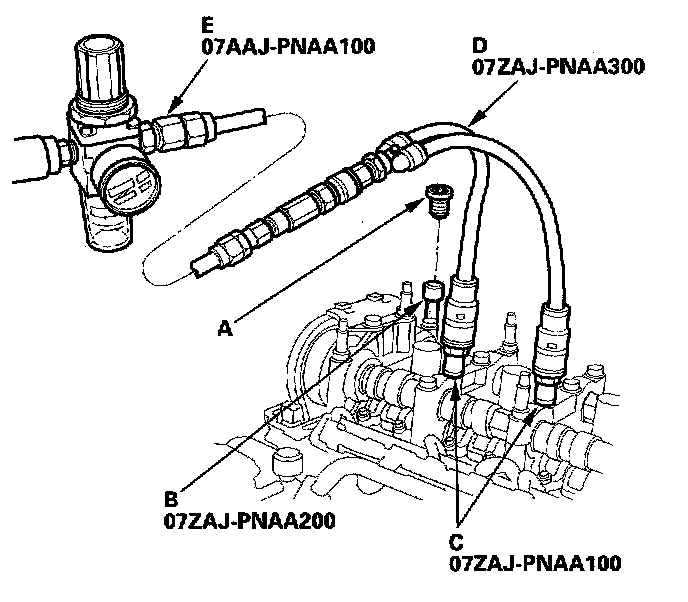 E
07AAJ-PNAA100

D
07ZAJ-PNAA300

A

B
07ZAJ-PNAA200

C
07ZAJ-PNAA100