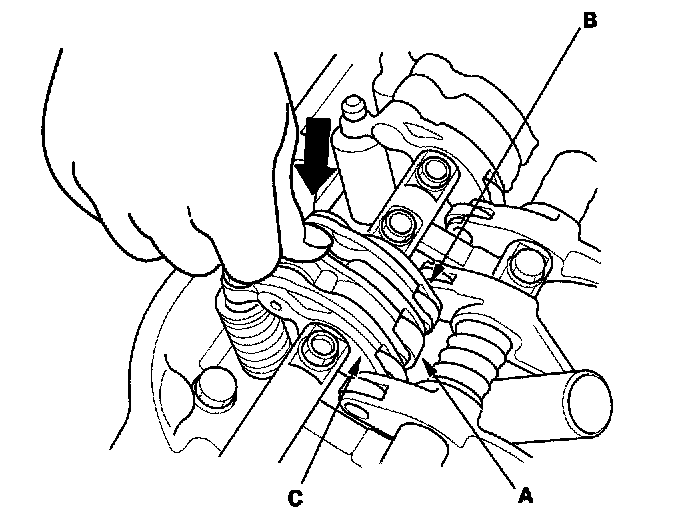 B
C
A