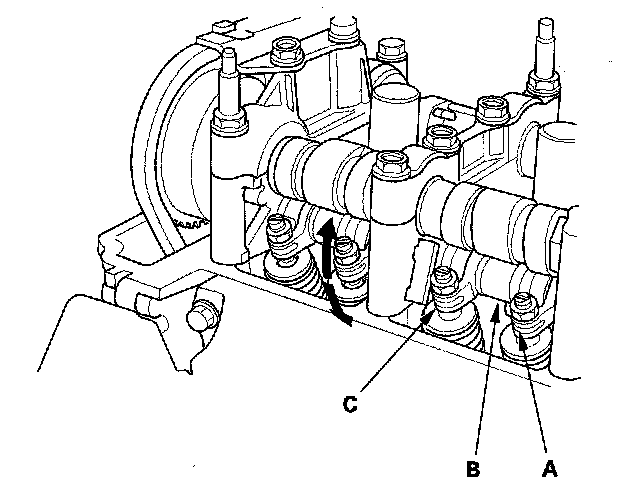 C
B
A