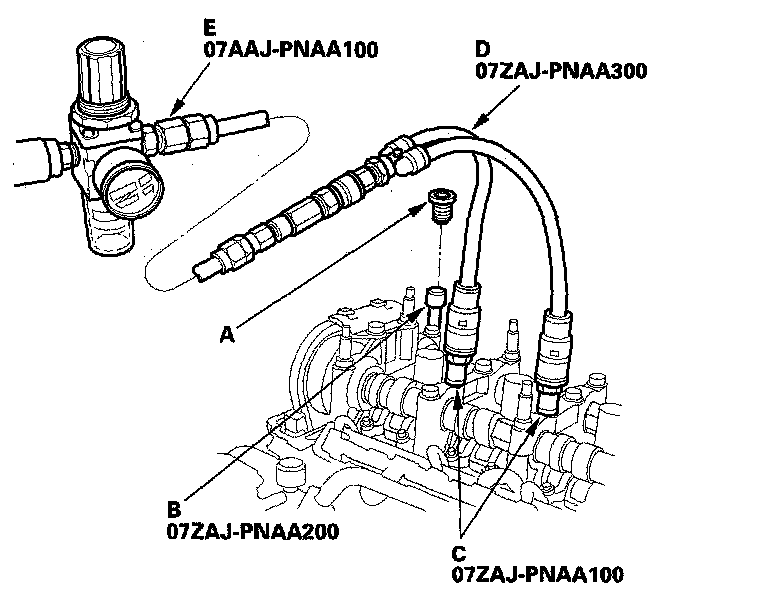 E
07AAJ-PNAA100

D
07ZAJ-PNAA300

A

B
07ZAJ-PNAA200

C
07ZAJ-PNAA100