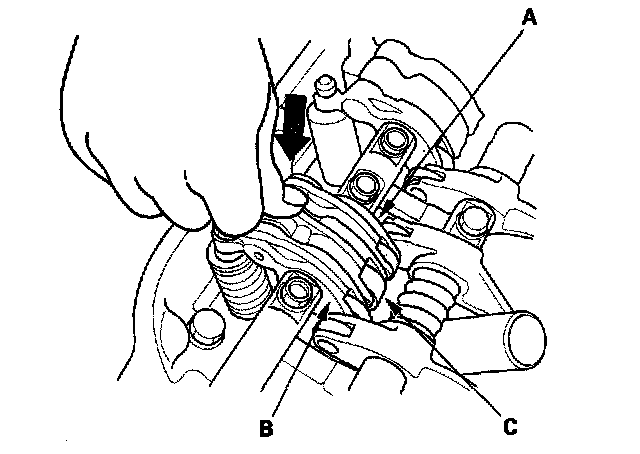 A

B

C