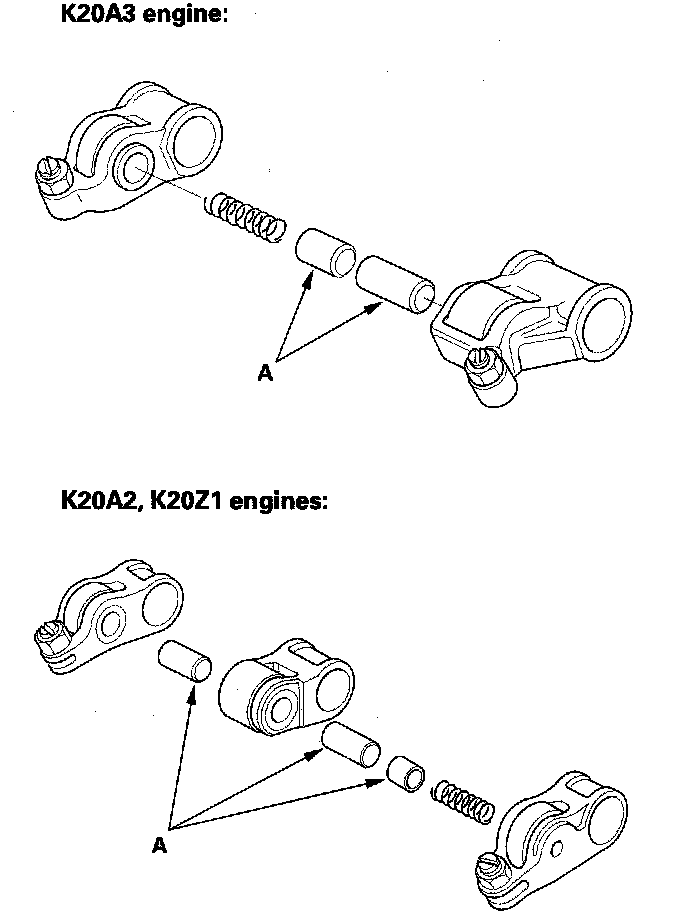 K20A3 engine:

A

K20A2, K20Z1 engines:

A