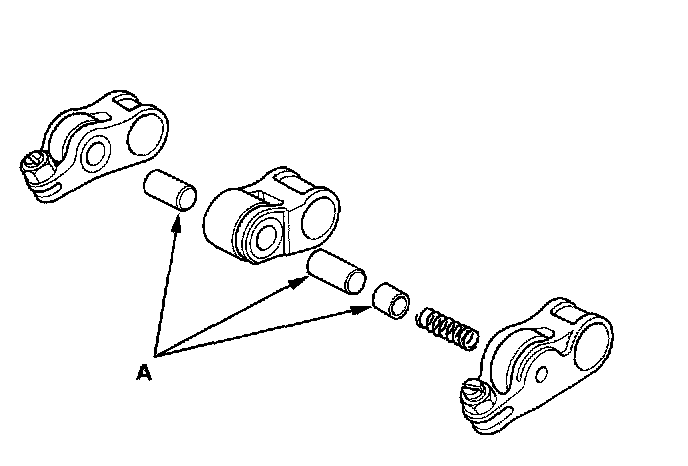 A