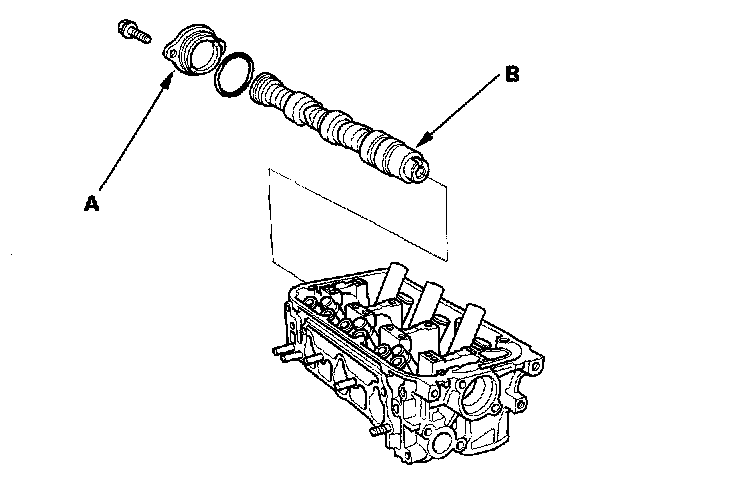 B

A