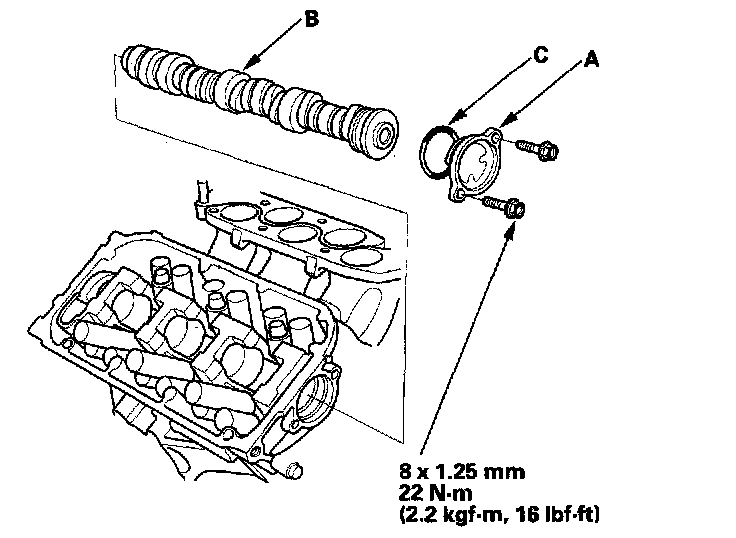 B

C

A

8 x 1.25 mm
22 N·m
(2.2 kgf·m, 16 lbf·ft)