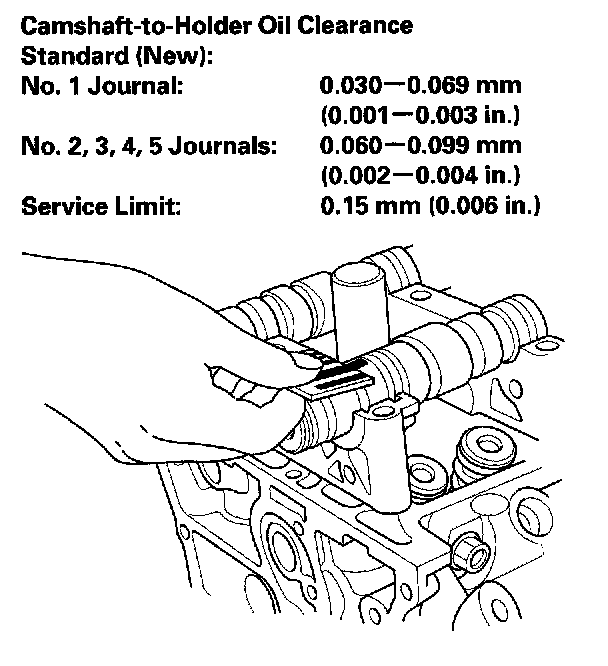 Camshaft-to-Holder Oil Clearance
Standard (New):
No. 1 Journal: 0.030—0.069 mm (0.001—0.003 in.)
No. 2, 3, 4, 5 Journals: 0.060—0.099 mm (0.002—0.004 in.)
Service Limit: 0.15 mm (0.006 in.)