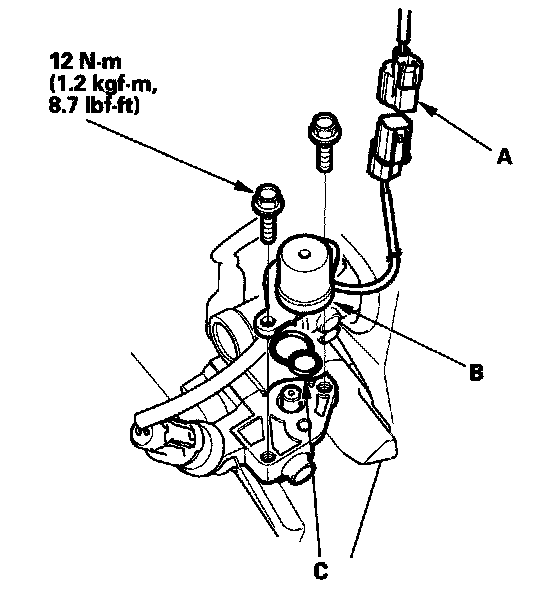 12 N·m
(1.2 kgf·m,
8.7 lbf·ft)

A

B

C